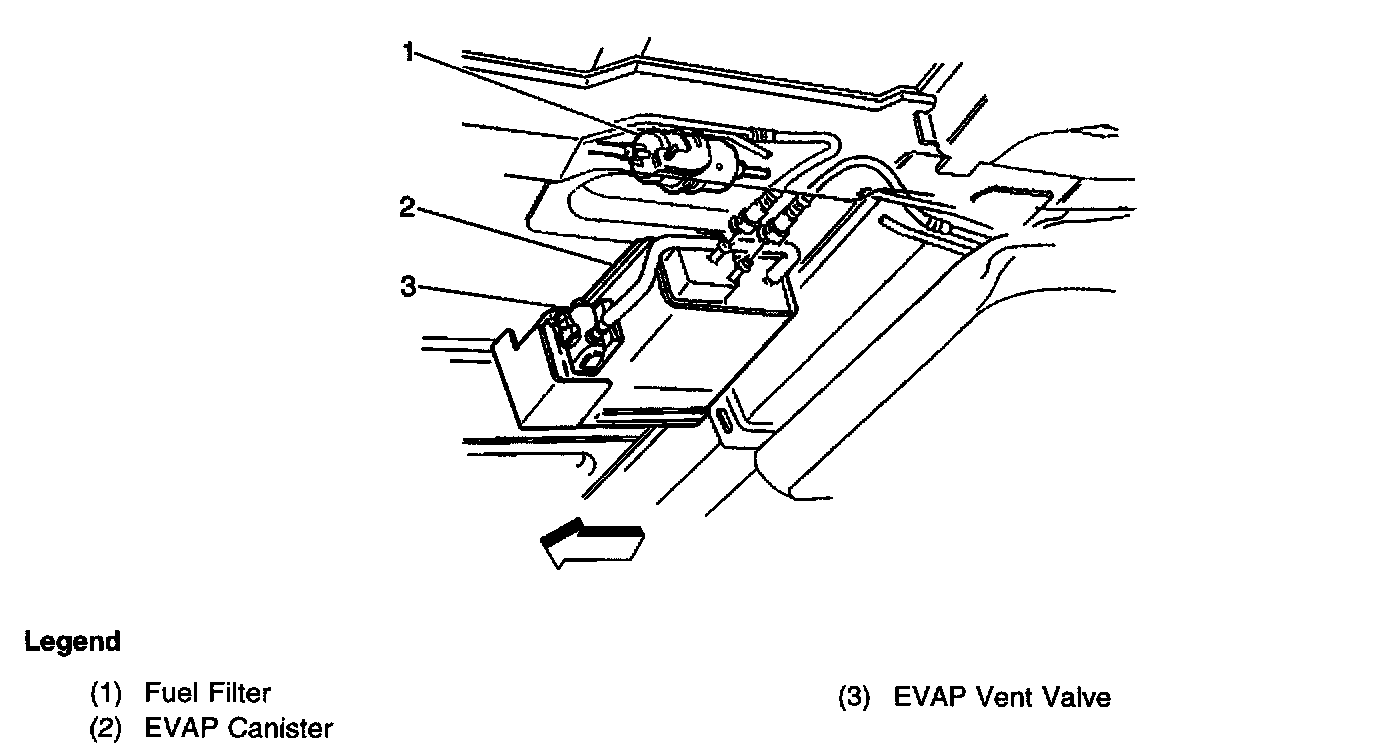 1
2
3

Legend

(1) Fuel Filter
(2) EVAP Canister

(3) EVAP Vent Valve