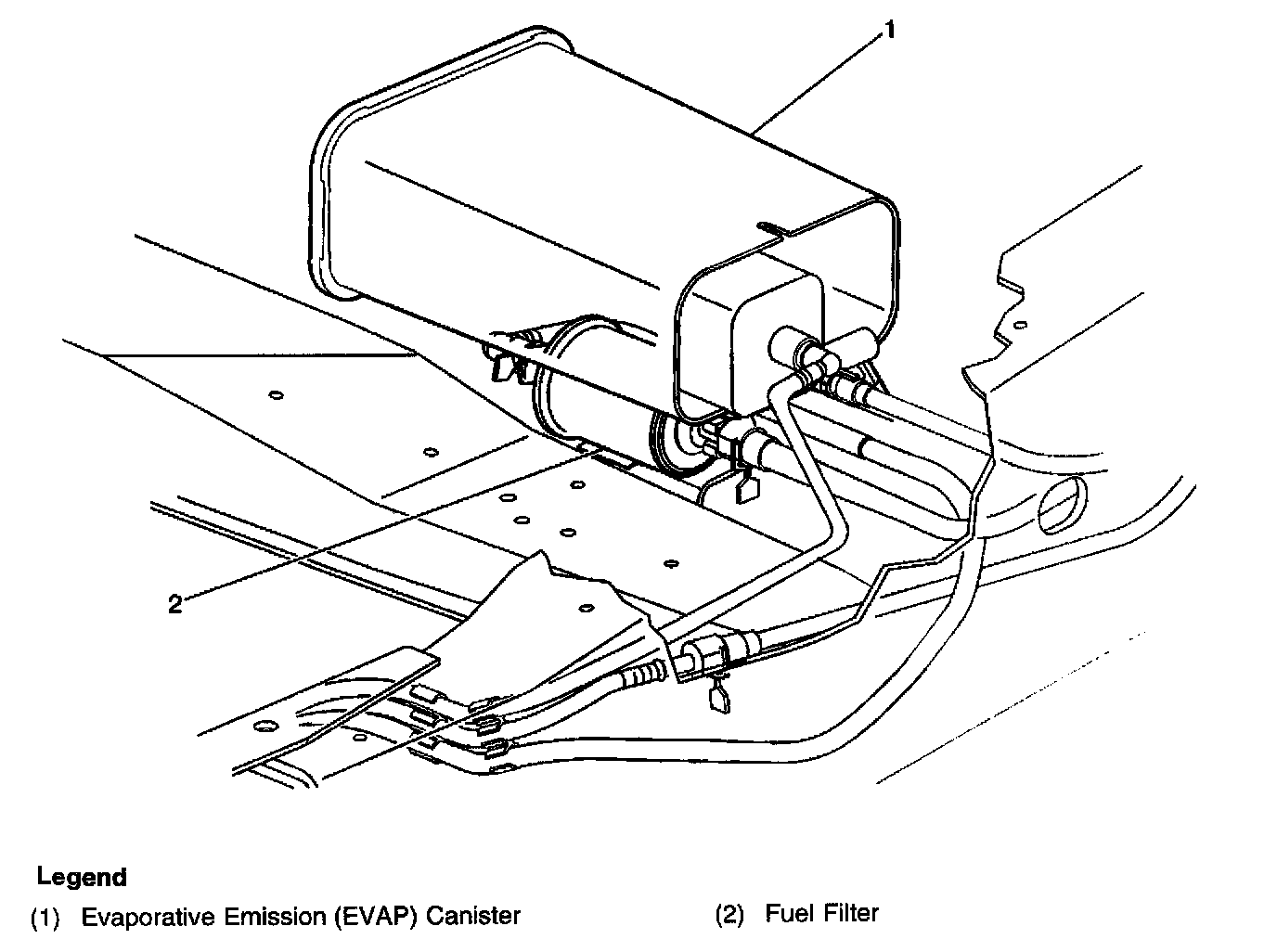 1

2

Legend
(1) Evaporative Emission (EVAP) Canister
(2) Fuel Filter