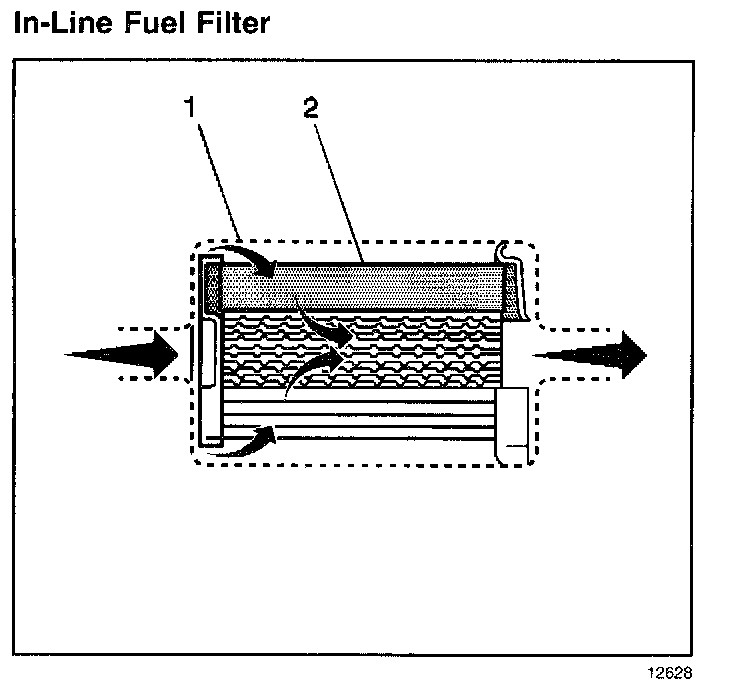 In-Line Fuel Filter

1
2

12628