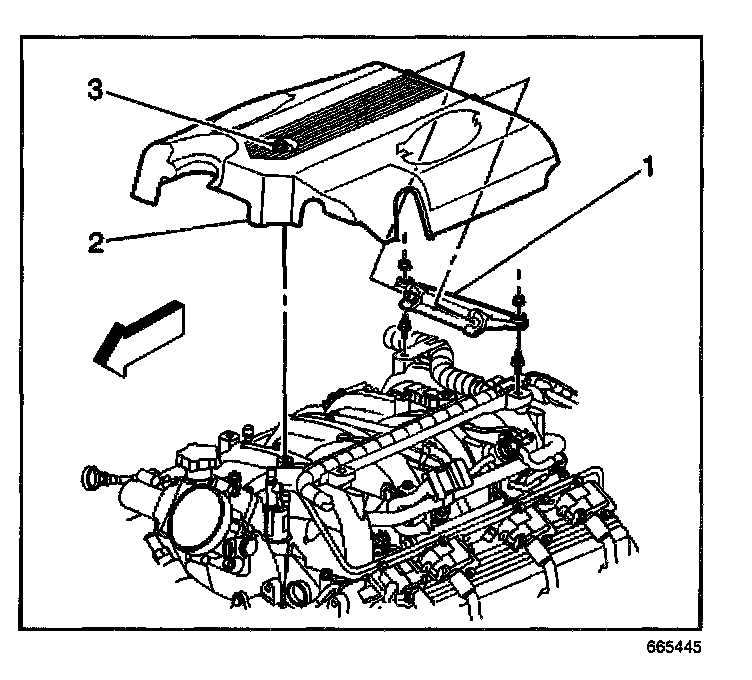 3
1
2
665445