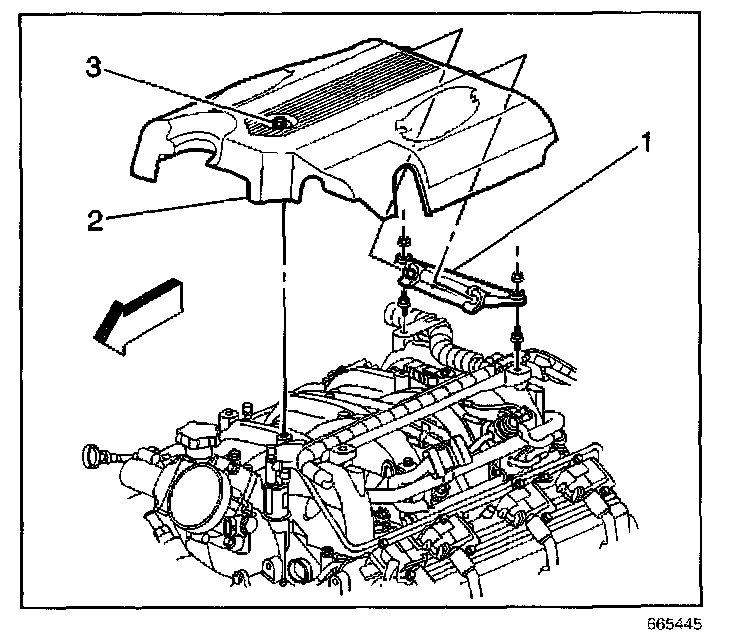 3
1
2
665445