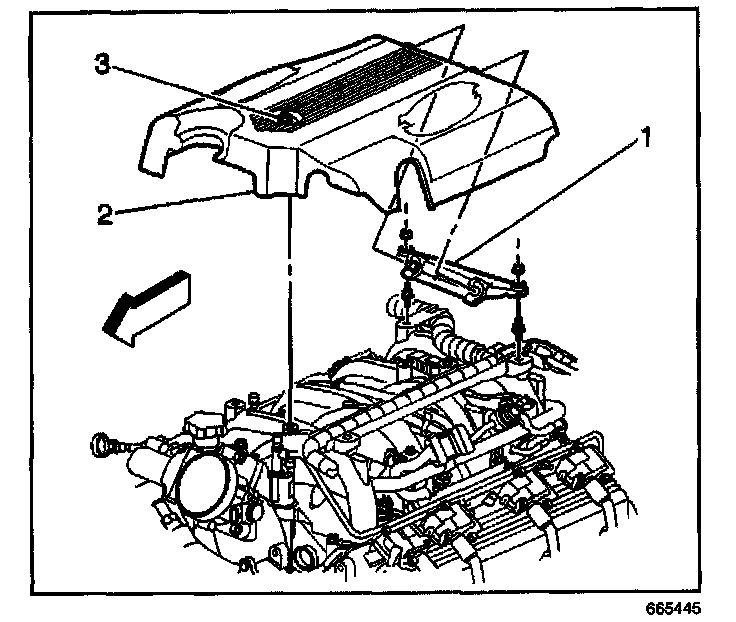 3
1
2
665445