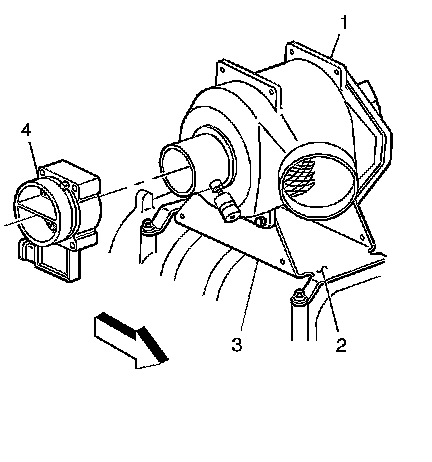 1
4
3
2