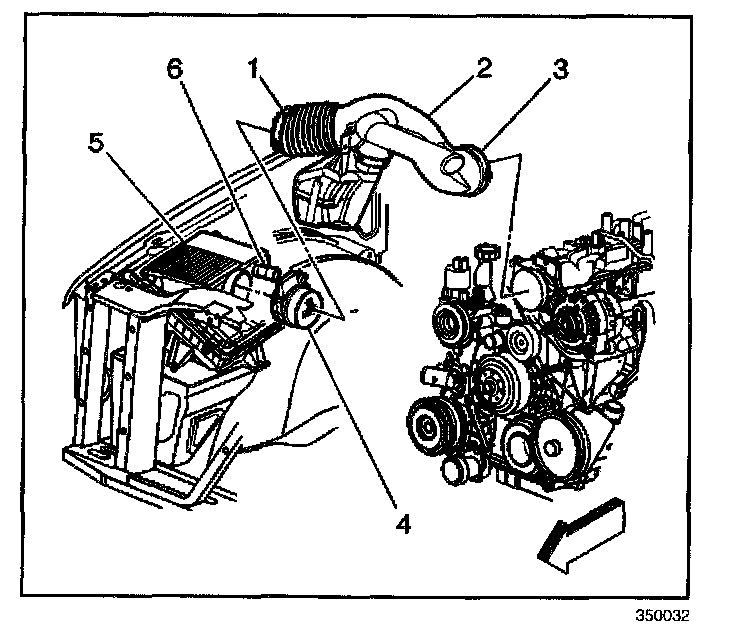 6
1
2
3
5
4
350032