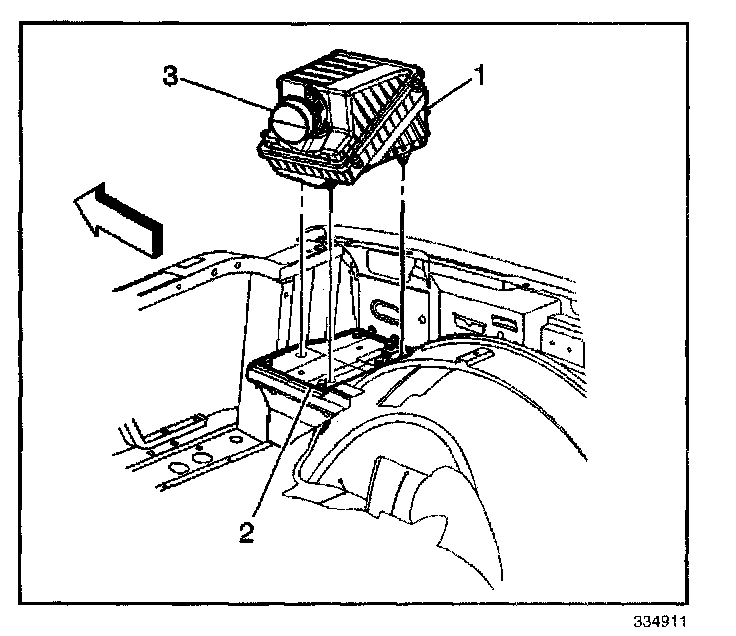 3

1

2

334911