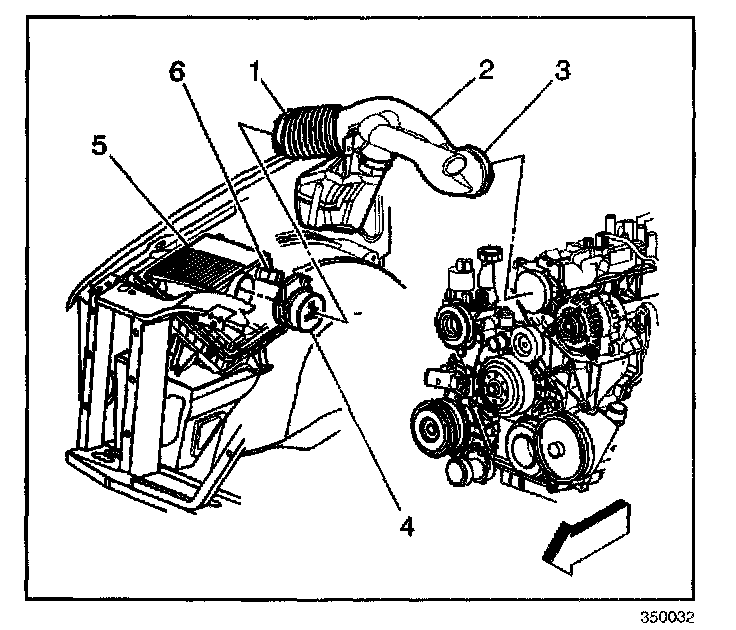 6
1
2
3
5
4
350032