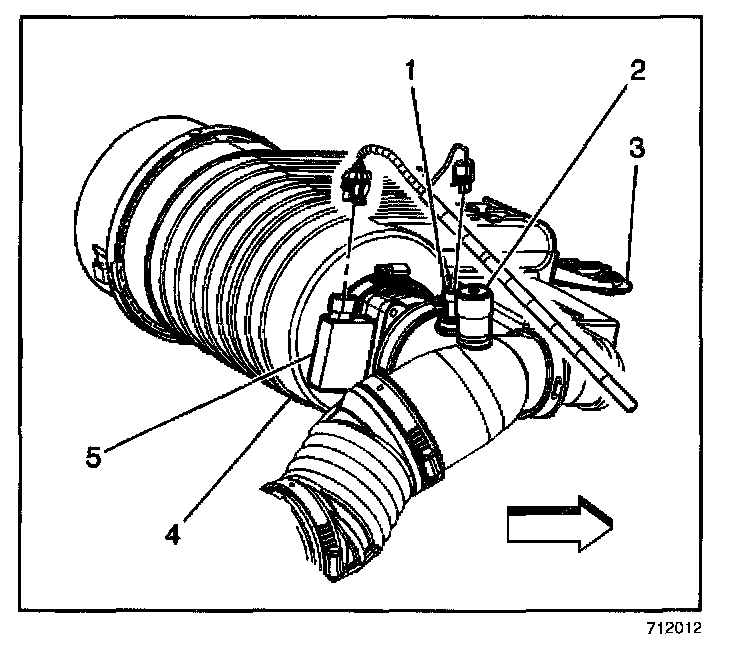 1
2
3
5
4
712012