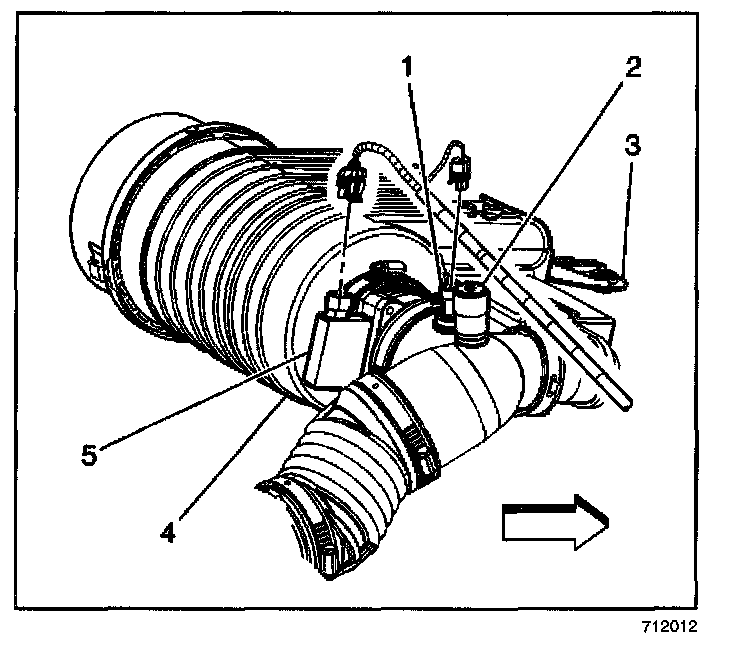 1
2
3
5
4
712012