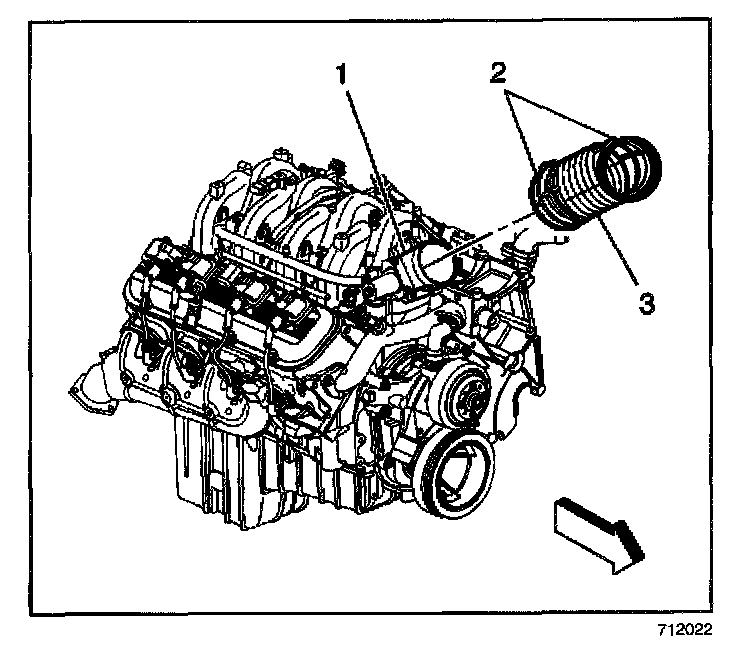 1
2
3
712022