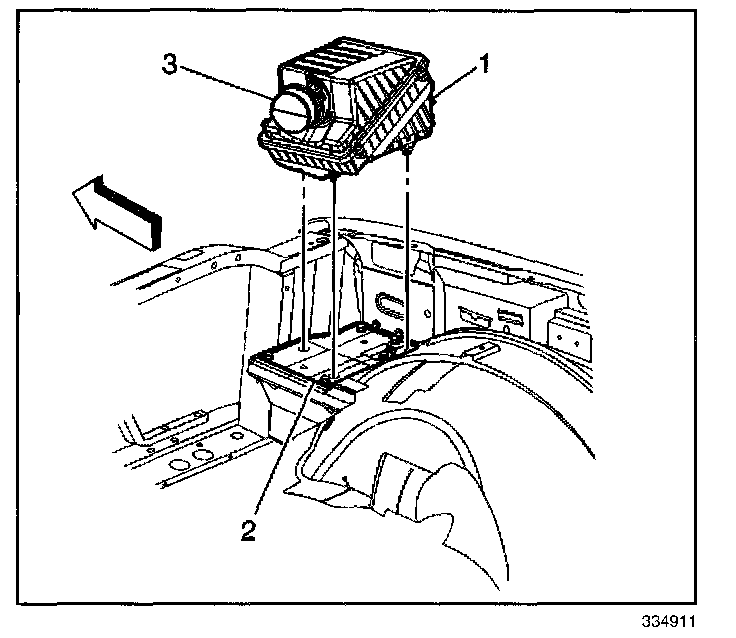 3
1
2
334911