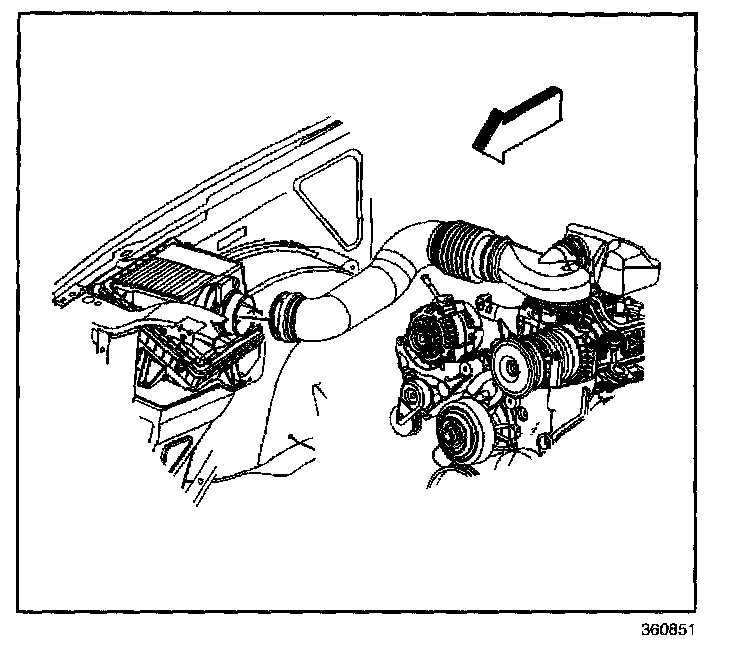 360851