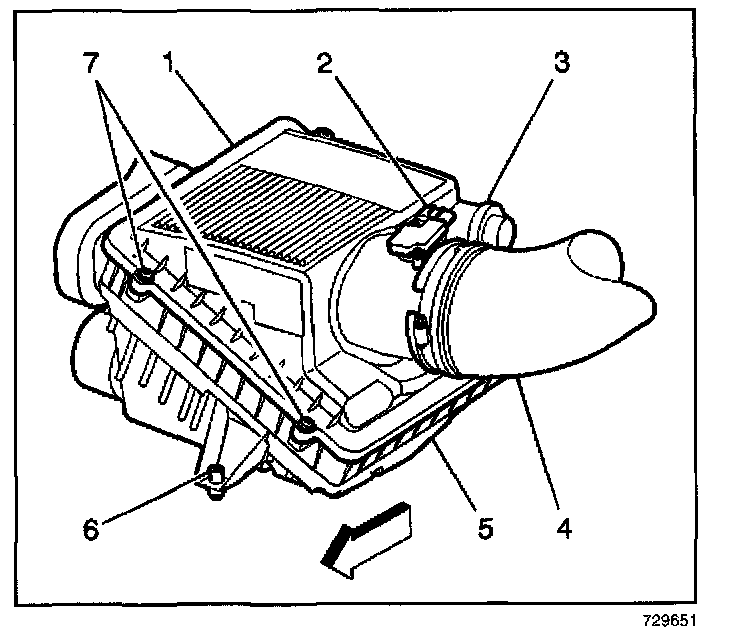 7
1
2
3
6
5
4
729651