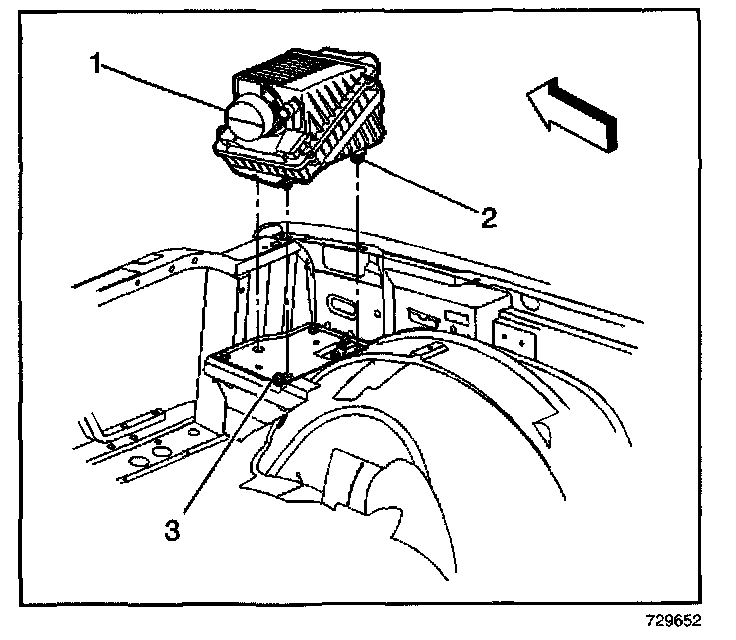 1
2
3
729652