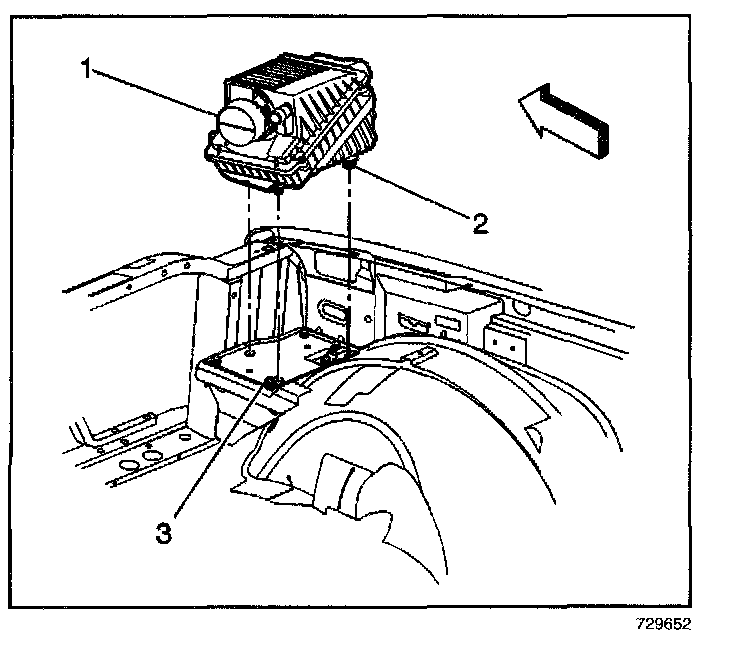 1

2

3

729652