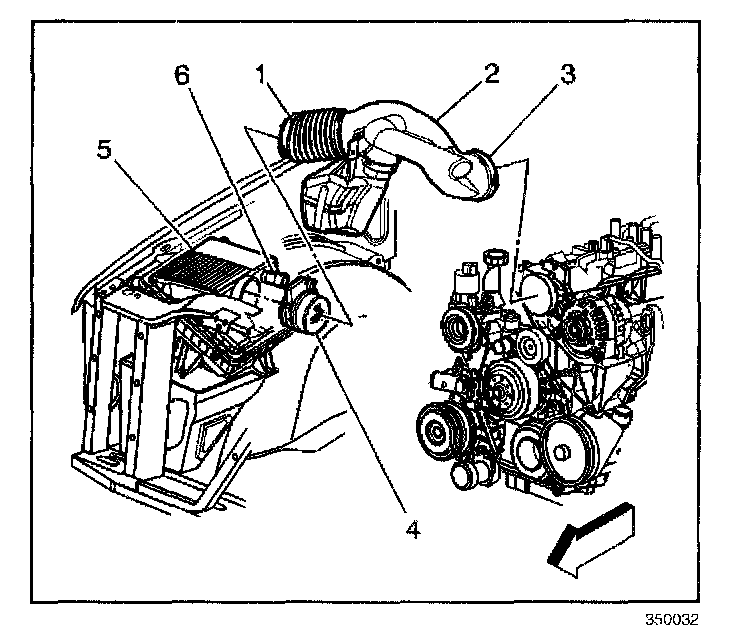 6
1
2
3
5
4
350032