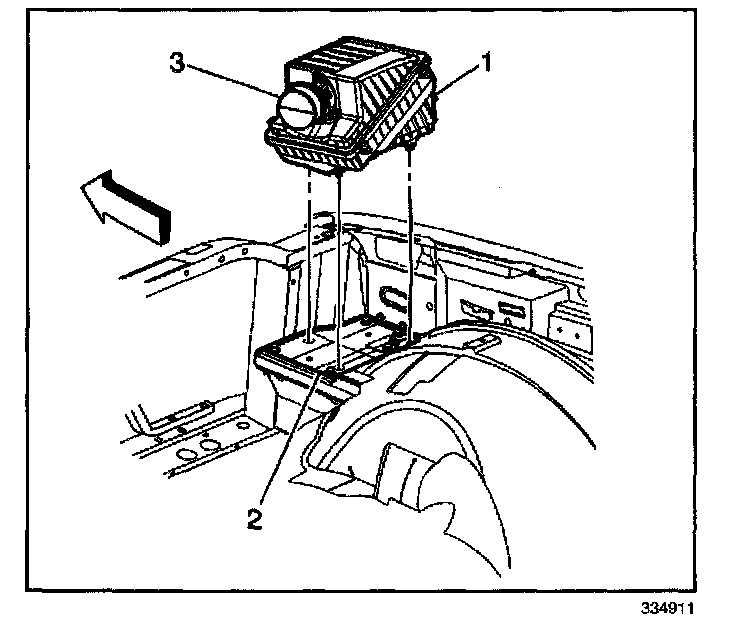 3
1
2
334911