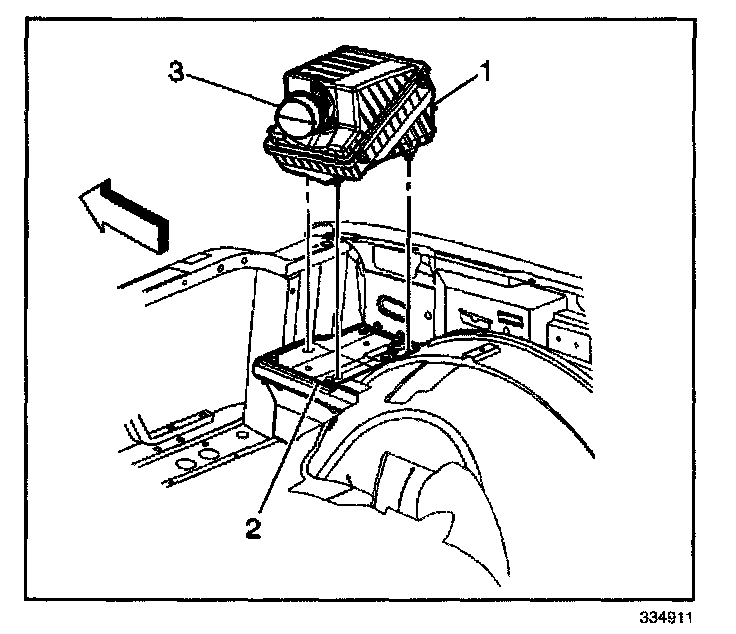 3

1

2

334911