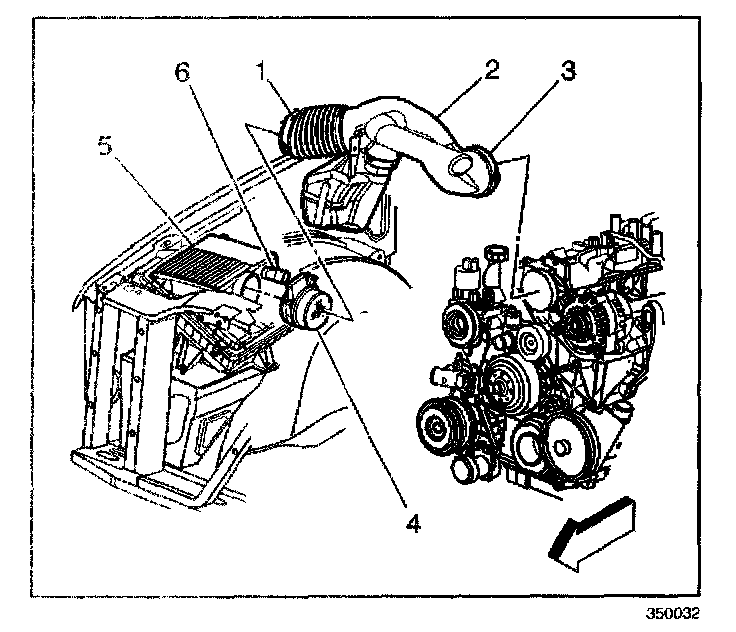 6
1
2
3
5
4
350032