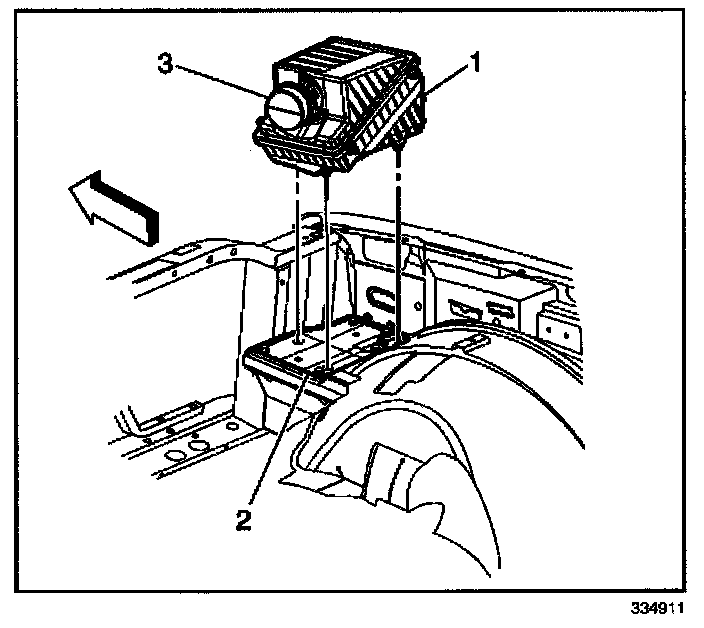 3
1
2
334911