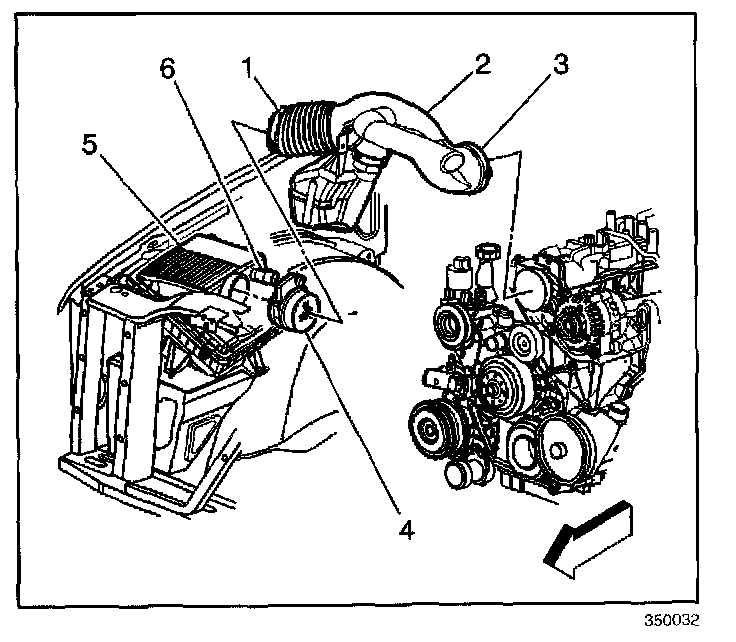 6
1
2
3
5
4
350032