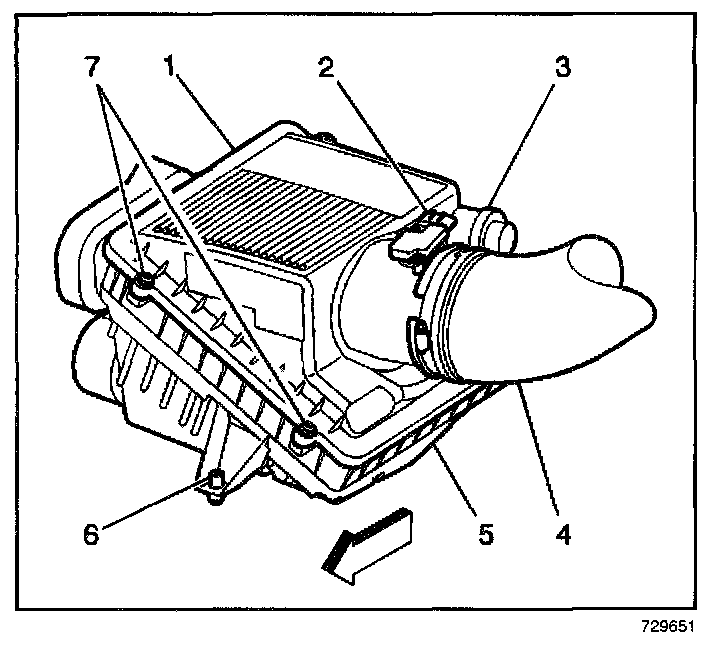 7
1
2
3
6
5
4
729651