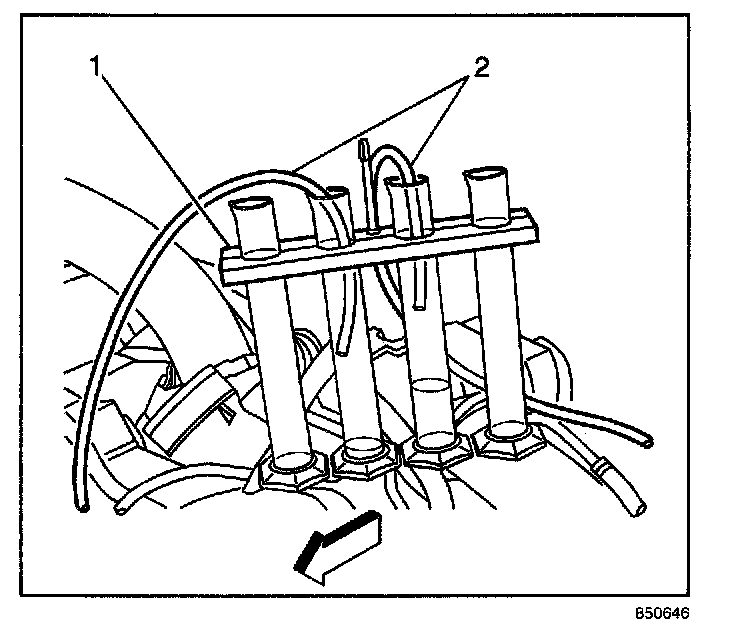 1
2
850646