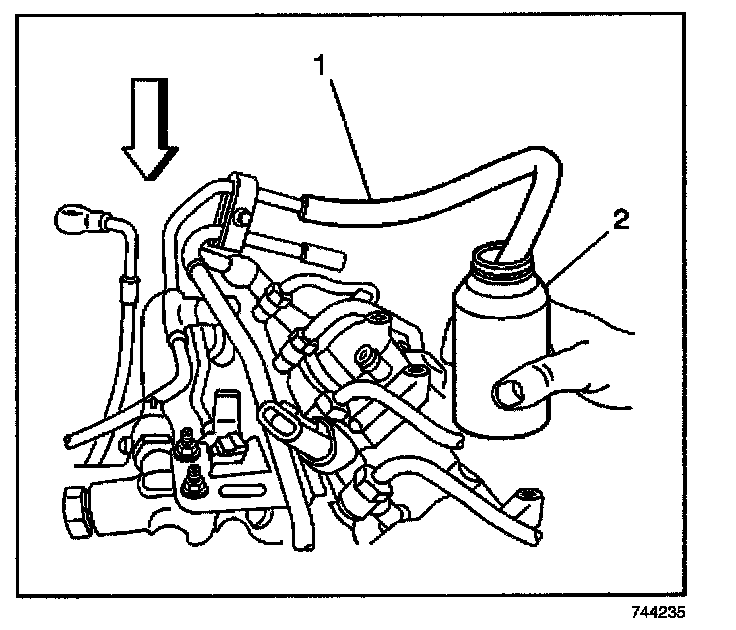 1
2
744235