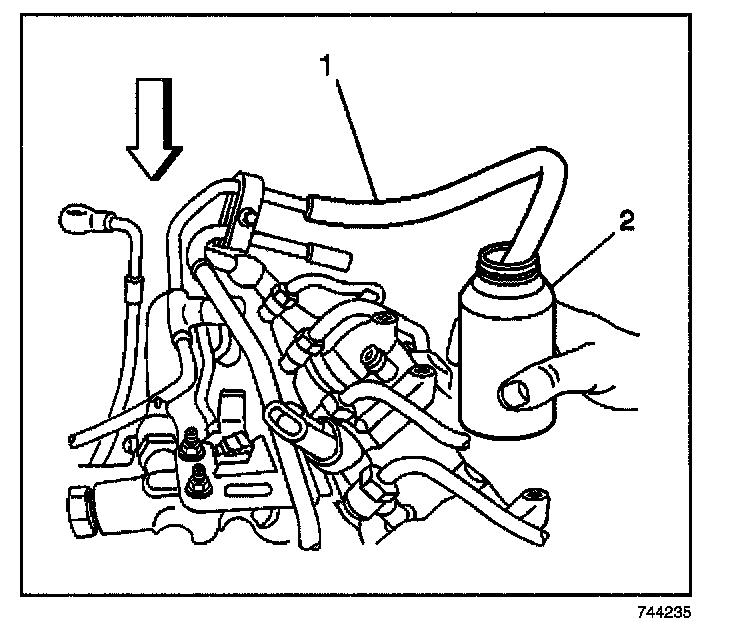 1
2
744235