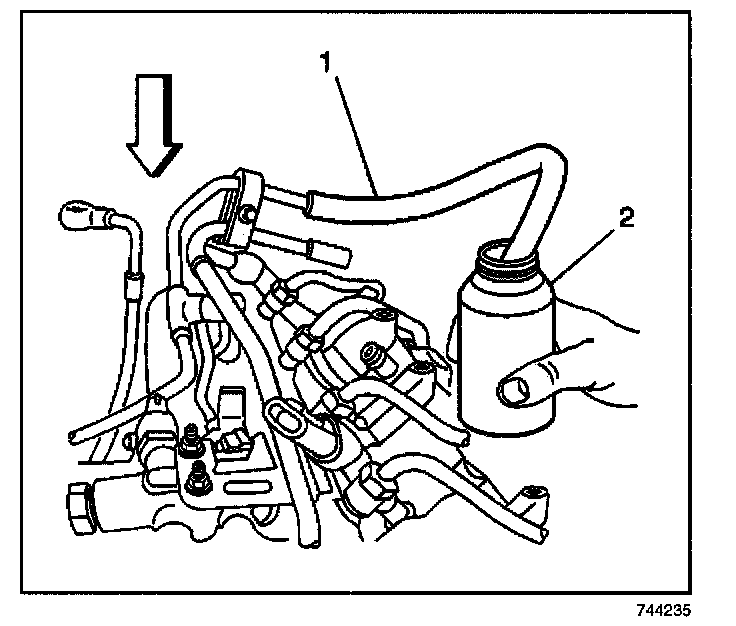 1
2
744235