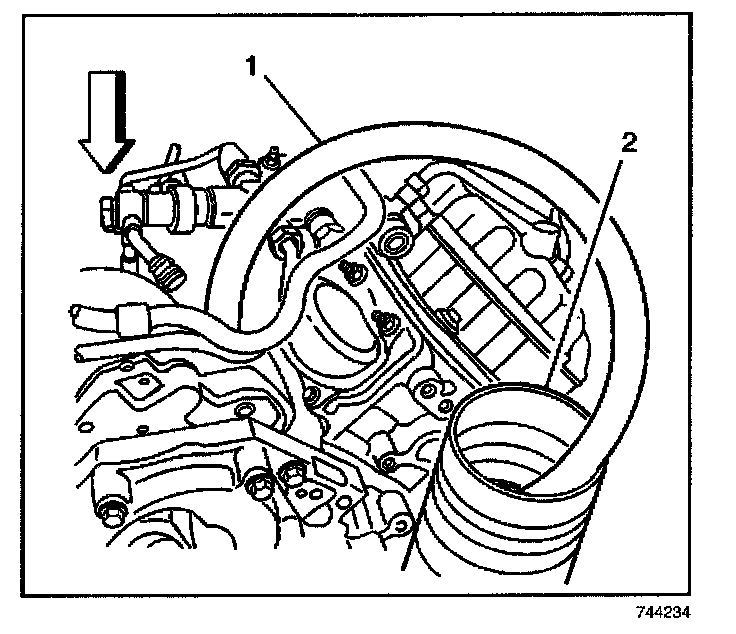 1
2
744234