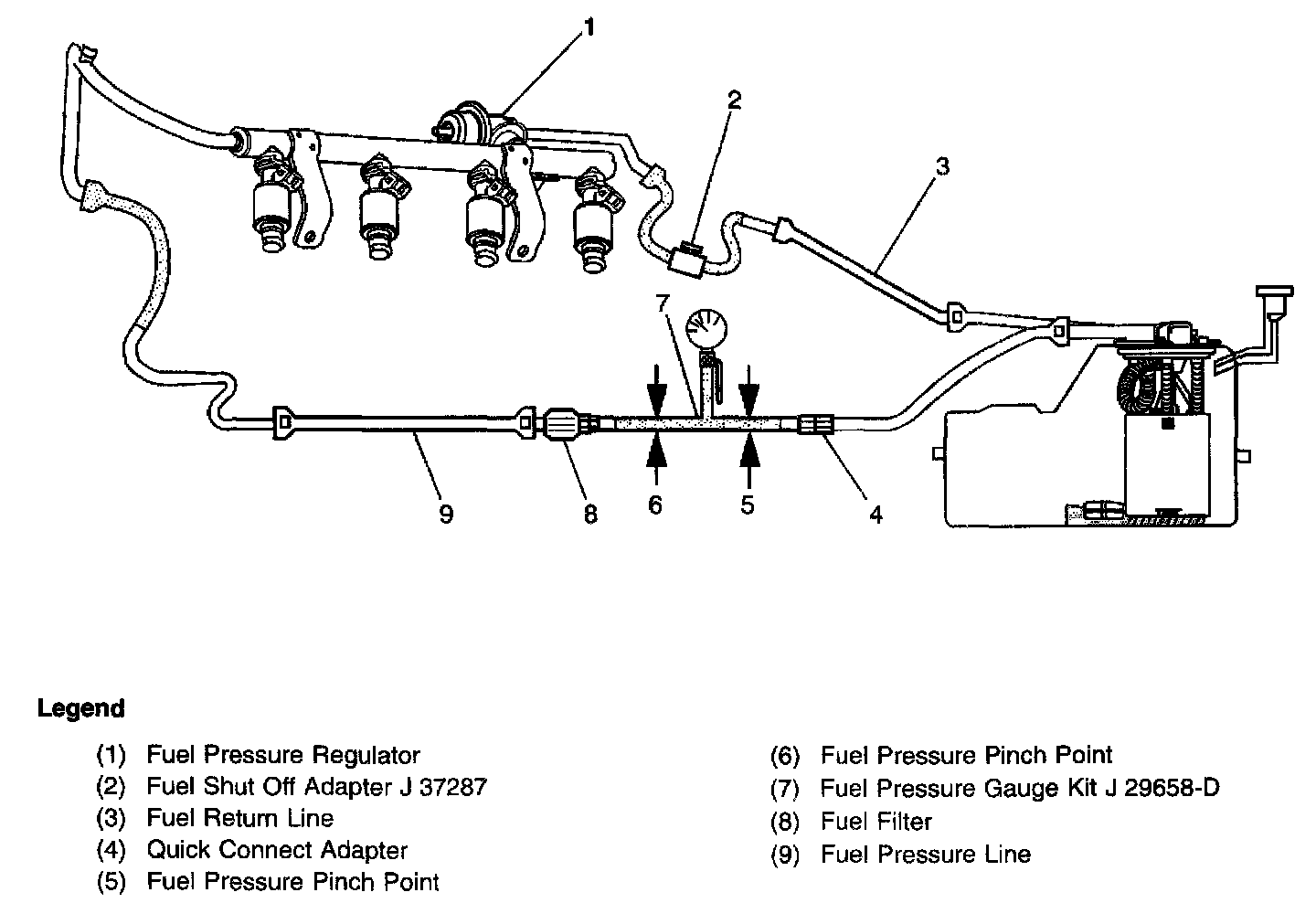 1
2
3
7
9
8
6
5
4

Legend

(1) Fuel Pressure Regulator
(2) Fuel Shut Off Adapter J 37287
(3) Fuel Return Line
(4) Quick Connect Adapter
(5) Fuel Pressure Pinch Point

(6) Fuel Pressure Pinch Point
(7) Fuel Pressure Gauge Kit J 29658-D
(8) Fuel Filter
(9) Fuel Pressure Line