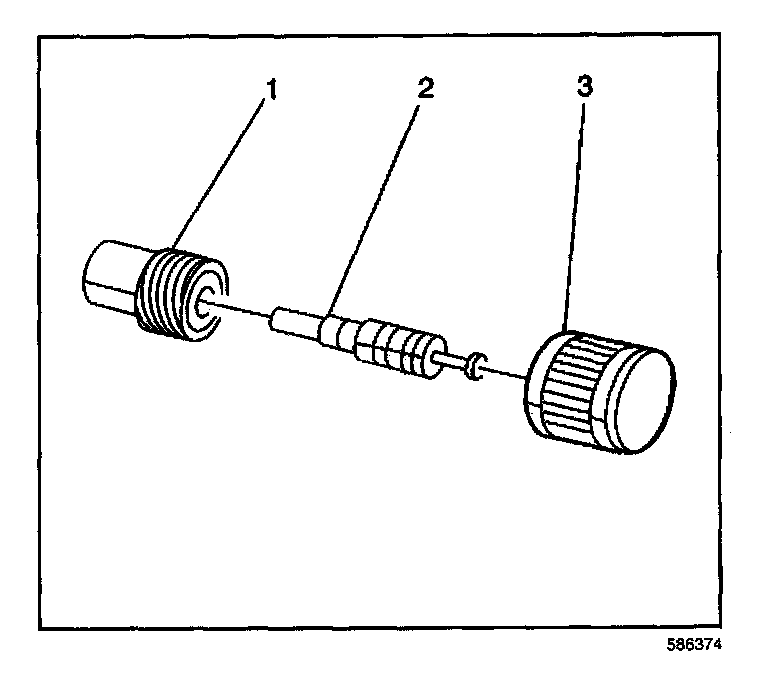 1
2
3
586374