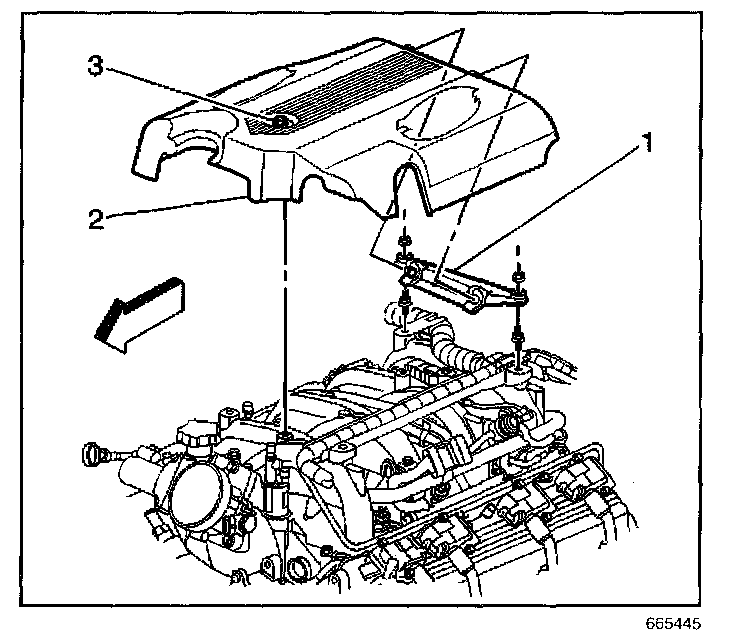 3

1

2

665445