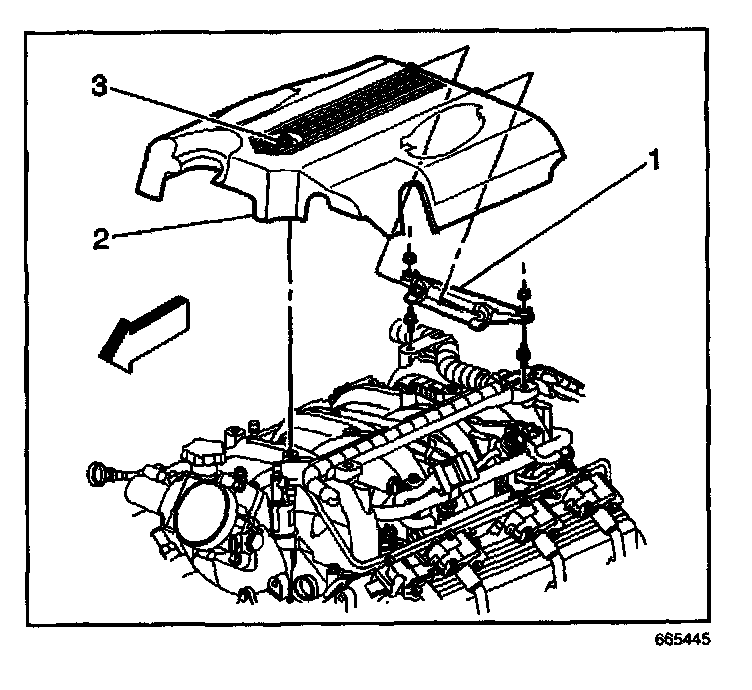 3
1
2
665445