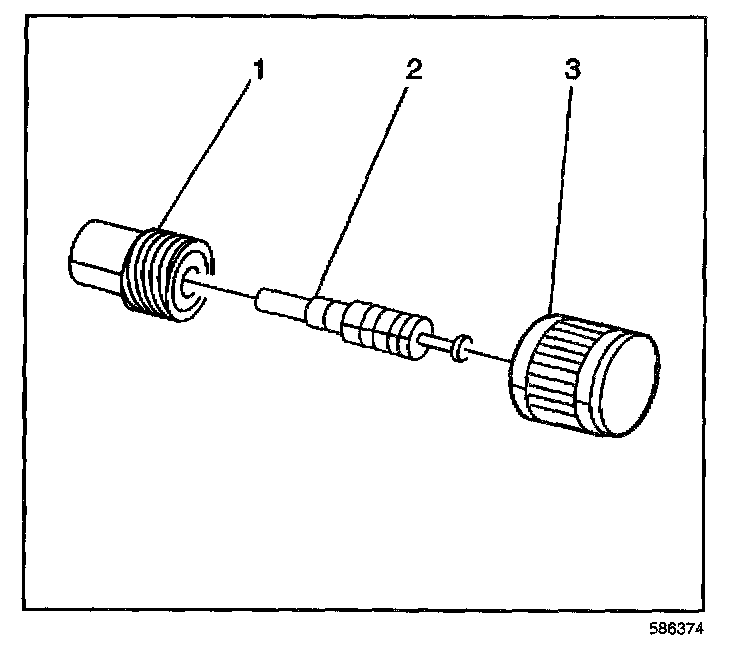 1
2
3
586374