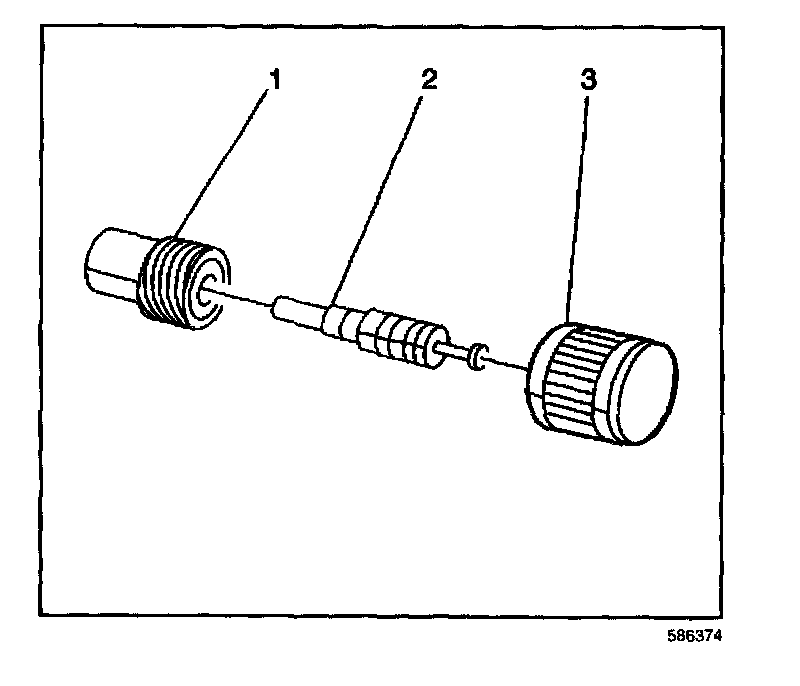 1
2
3
586374