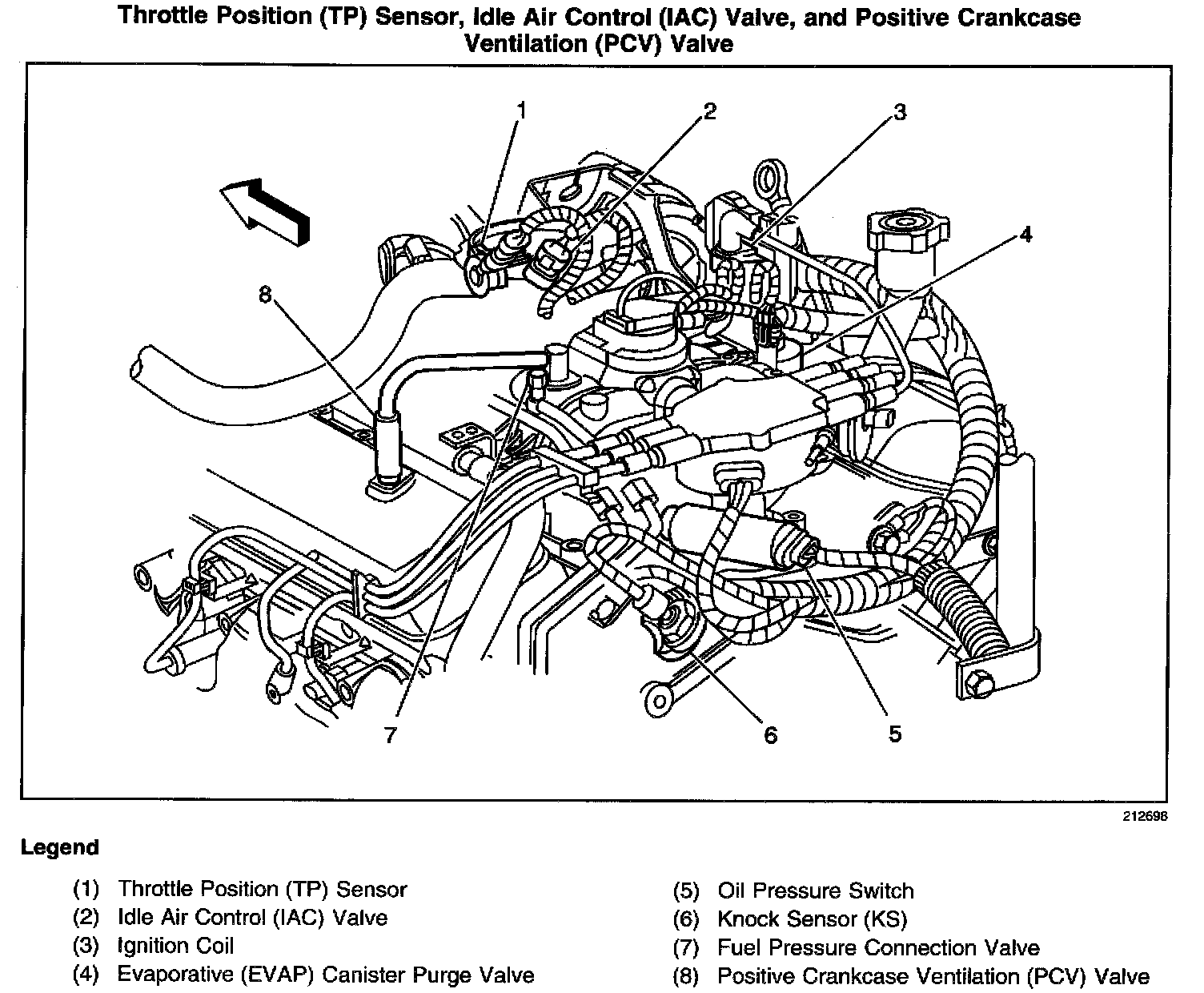 Throttle Position (TP) Sensor, Idle Air Control (IAC) Valve, and Positive Crankcase Ventilation (PCV) Valve

1
2
3
4
8
7
6
5

212698

Legend

(1) Throttle Position (TP) Sensor
(2) Idle Air Control (IAC) Valve
(3) Ignition Coil
(4) Evaporative (EVAP) Canister Purge Valve

(5) Oil Pressure Switch
(6) Knock Sensor (KS)
(7) Fuel Pressure Connection Valve
(8) Positive Crankcase Ventilation (PCV) Valve