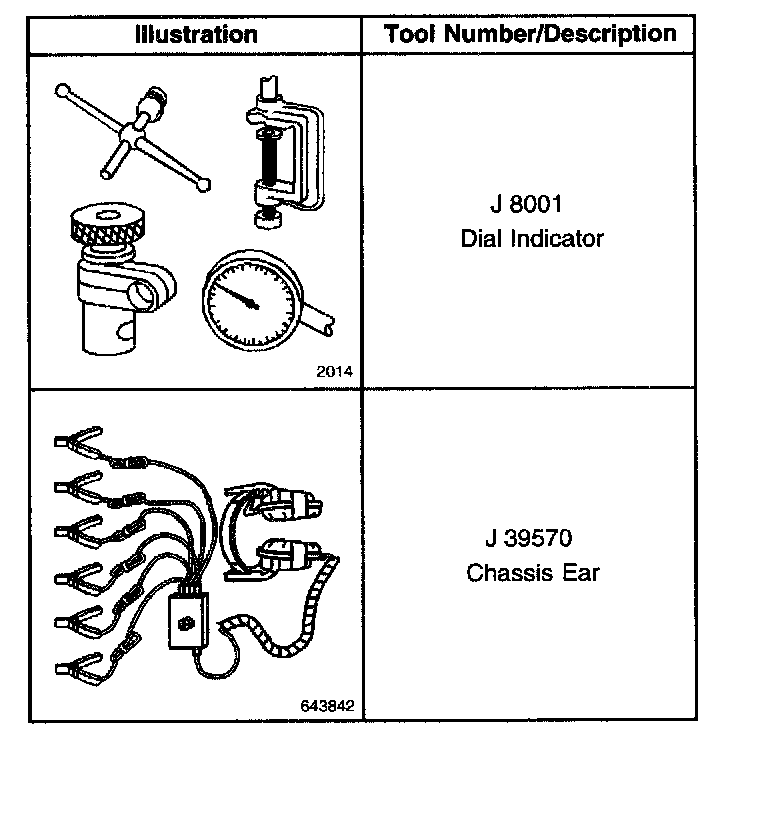 | Illustration | Tool Number/Description |
|---|---|
| 2014 | J 8001 Dial Indicator |
| 643842 | J 39570 Chassis Ear |