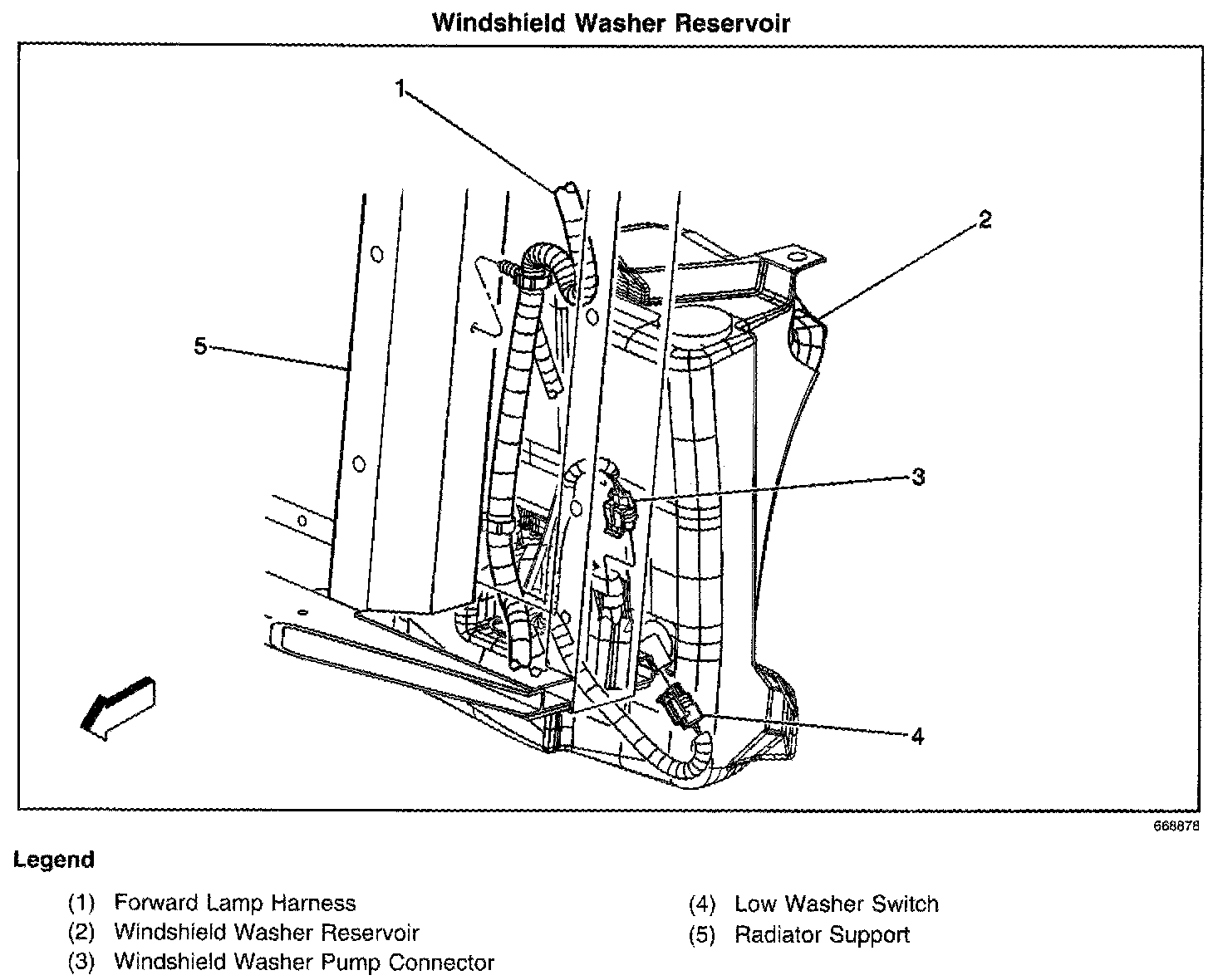 Windshield Washer Reservoir

1

2

5

3

4

668878

Legend

(1) Forward Lamp Harness
(2) Windshield Washer Reservoir
(3) Windshield Washer Pump Connector

(4) Low Washer Switch
(5) Radiator Support