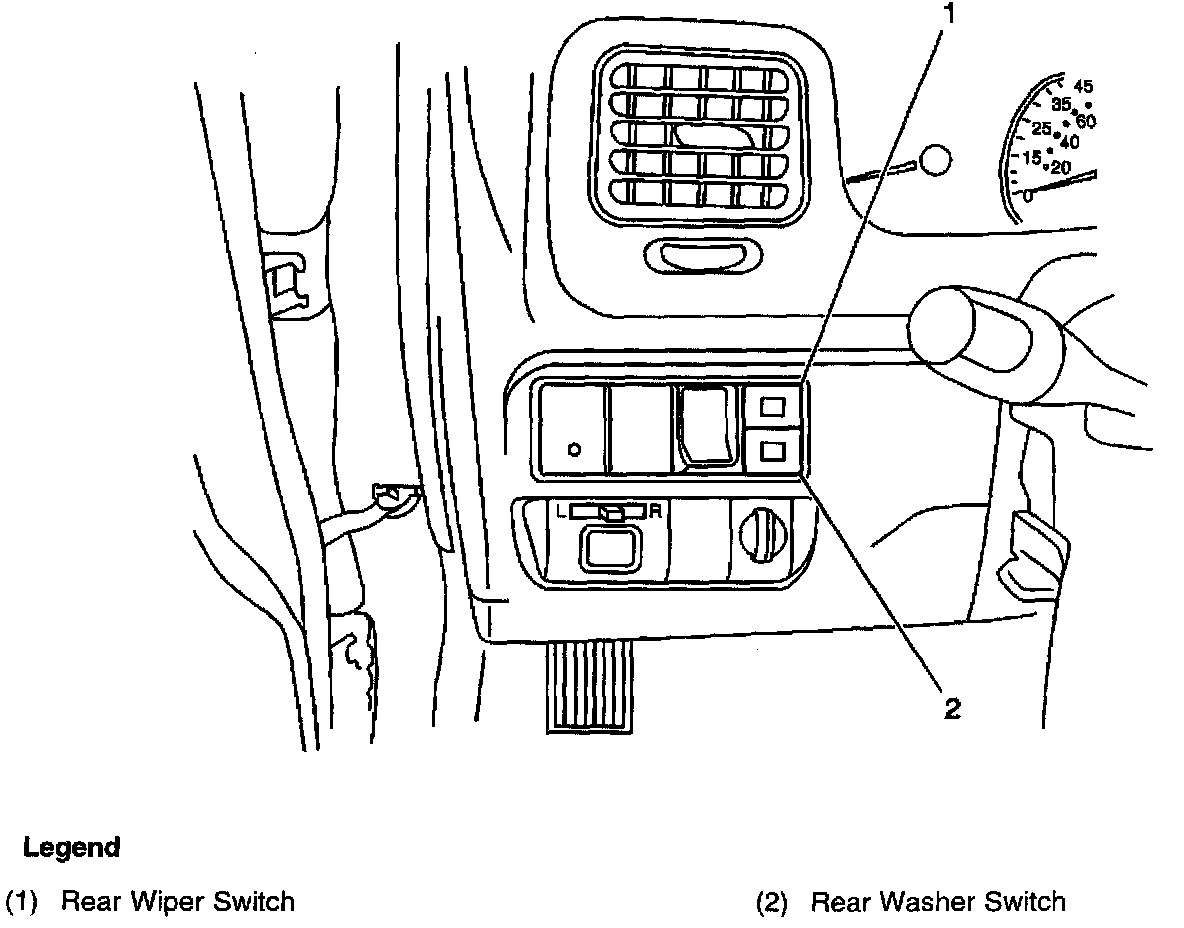 1
45
35
60
25
40
15
20
0
L
R
2

Legend

(1) Rear Wiper Switch

(2) Rear Washer Switch