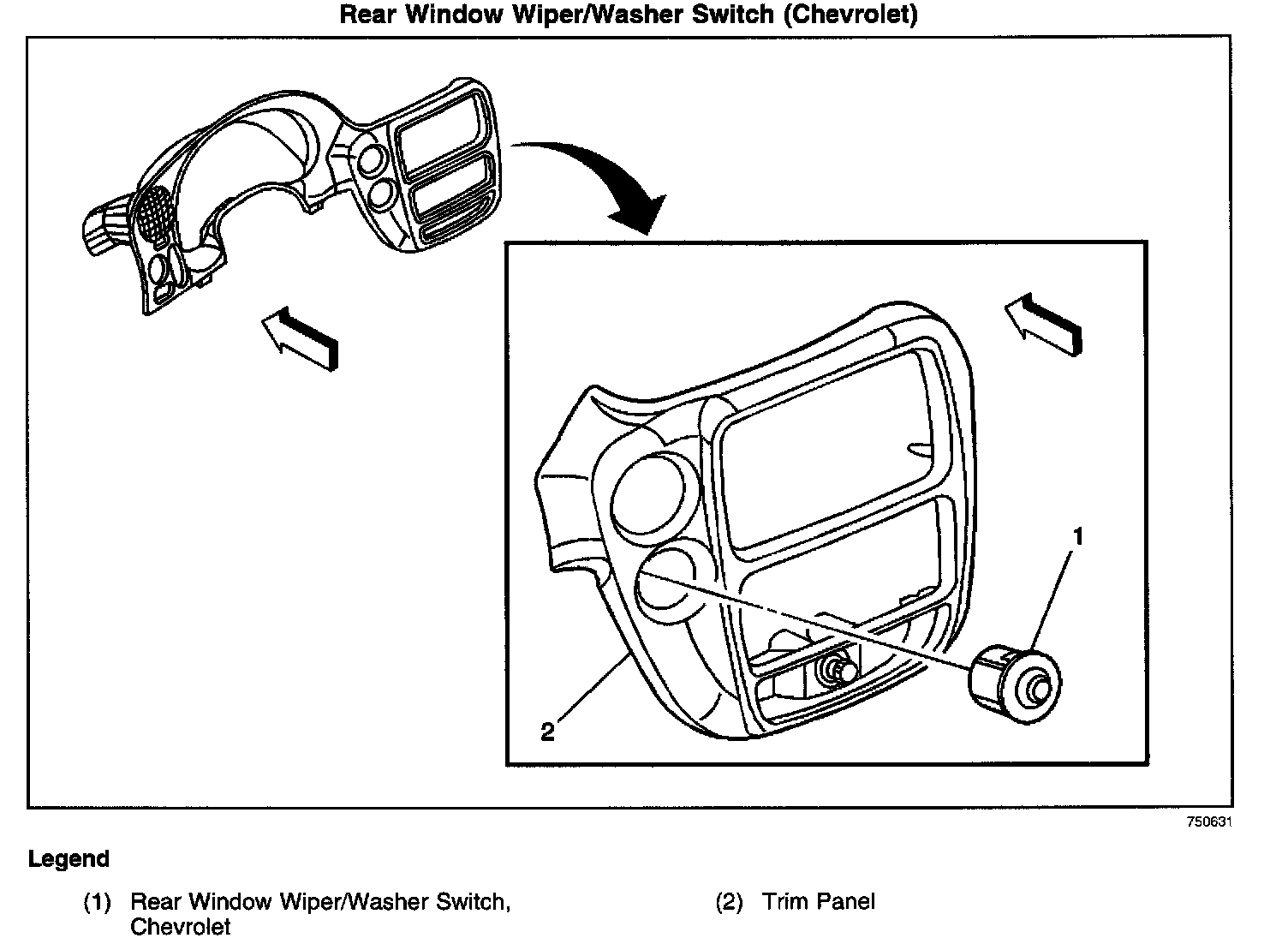 Rear Window Wiper/Washer Switch (Chevrolet)

1

2

750631

Legend

(1) Rear Window Wiper/Washer Switch, Chevrolet

(2) Trim Panel