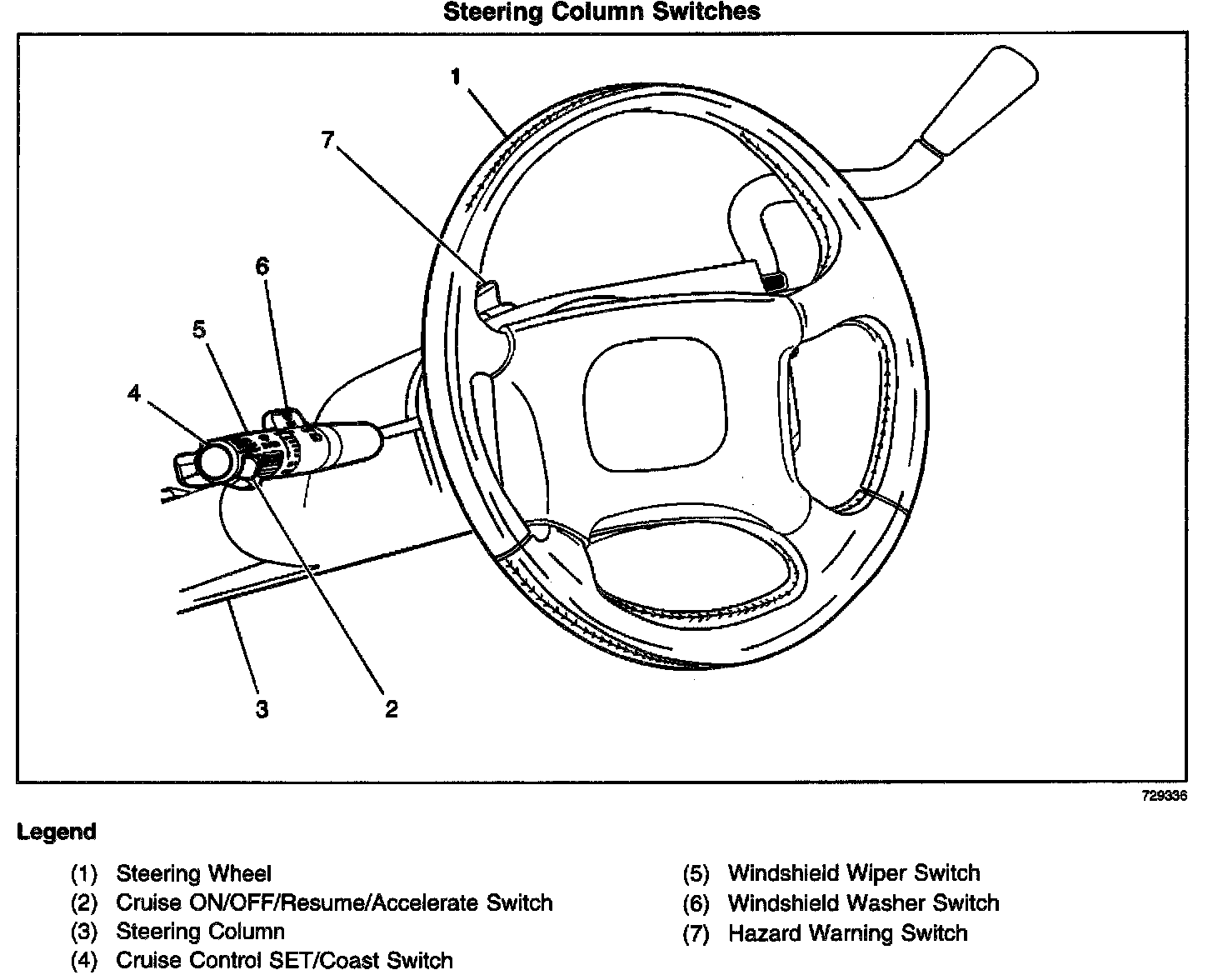 Steering Column Switches

1
7
6
5
4
3
2

729336

Legend

(1) Steering Wheel
(2) Cruise ON/OFF/Resume/Accelerate Switch
(3) Steering Column
(4) Cruise Control SET/Coast Switch

(5) Windshield Wiper Switch
(6) Windshield Washer Switch
(7) Hazard Warning Switch