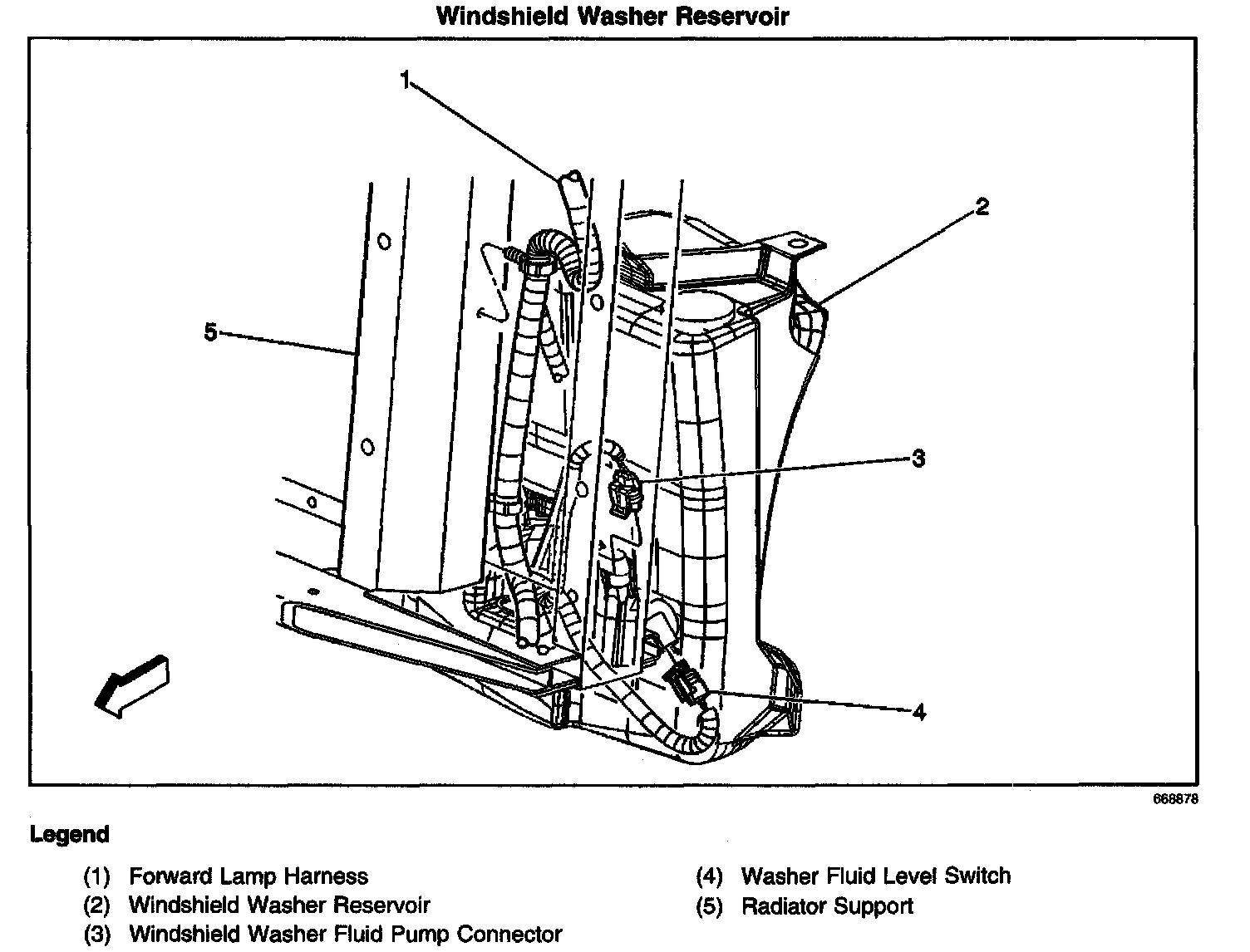 Windshield Washer Reservoir

1
2
5
3
4

668878

Legend

(1) Forward Lamp Harness
(2) Windshield Washer Reservoir
(3) Windshield Washer Fluid Pump Connector

(4) Washer Fluid Level Switch
(5) Radiator Support