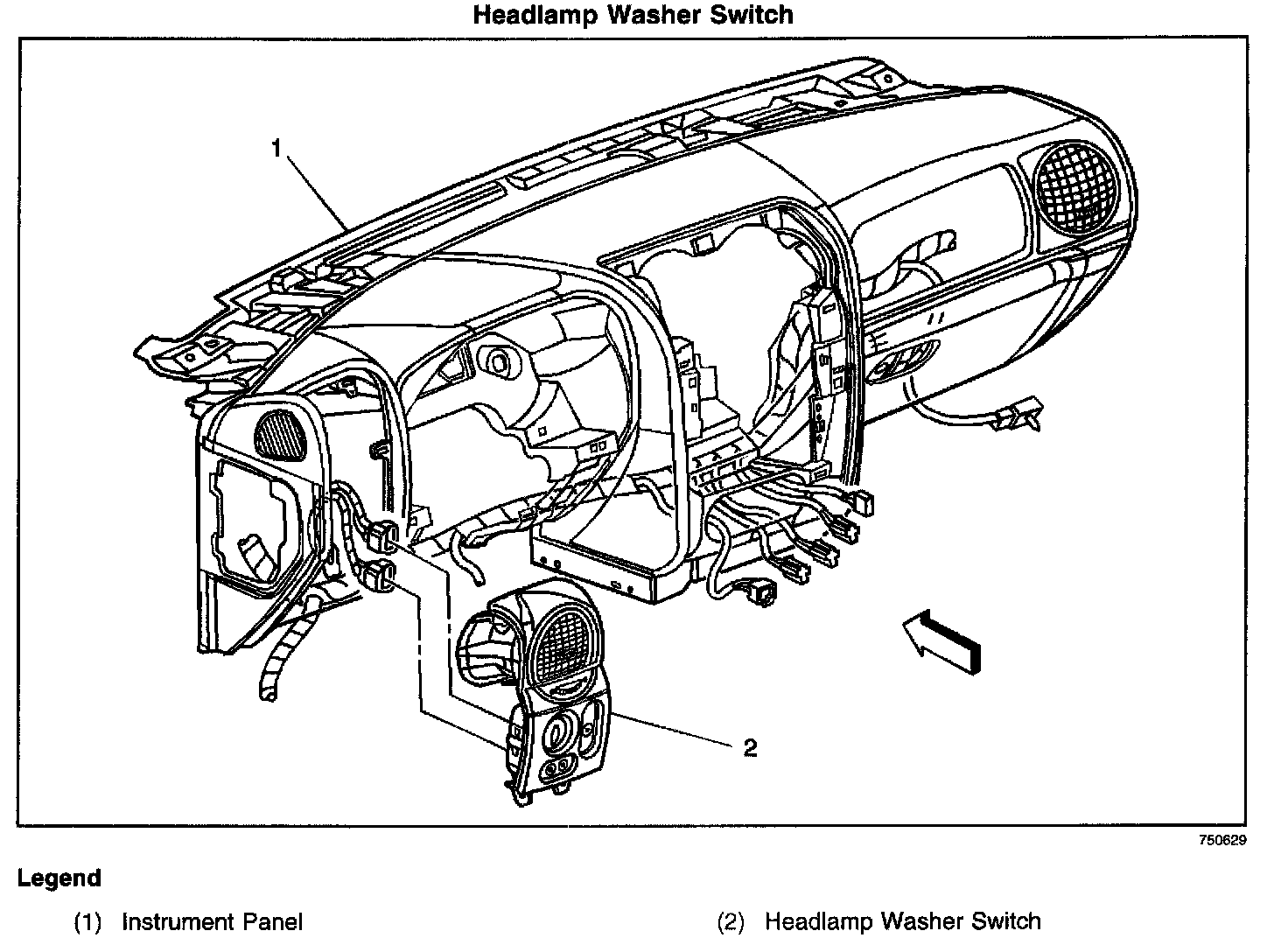 Headlamp Washer Switch

1

2

750629

Legend

(1) Instrument Panel

(2) Headlamp Washer Switch