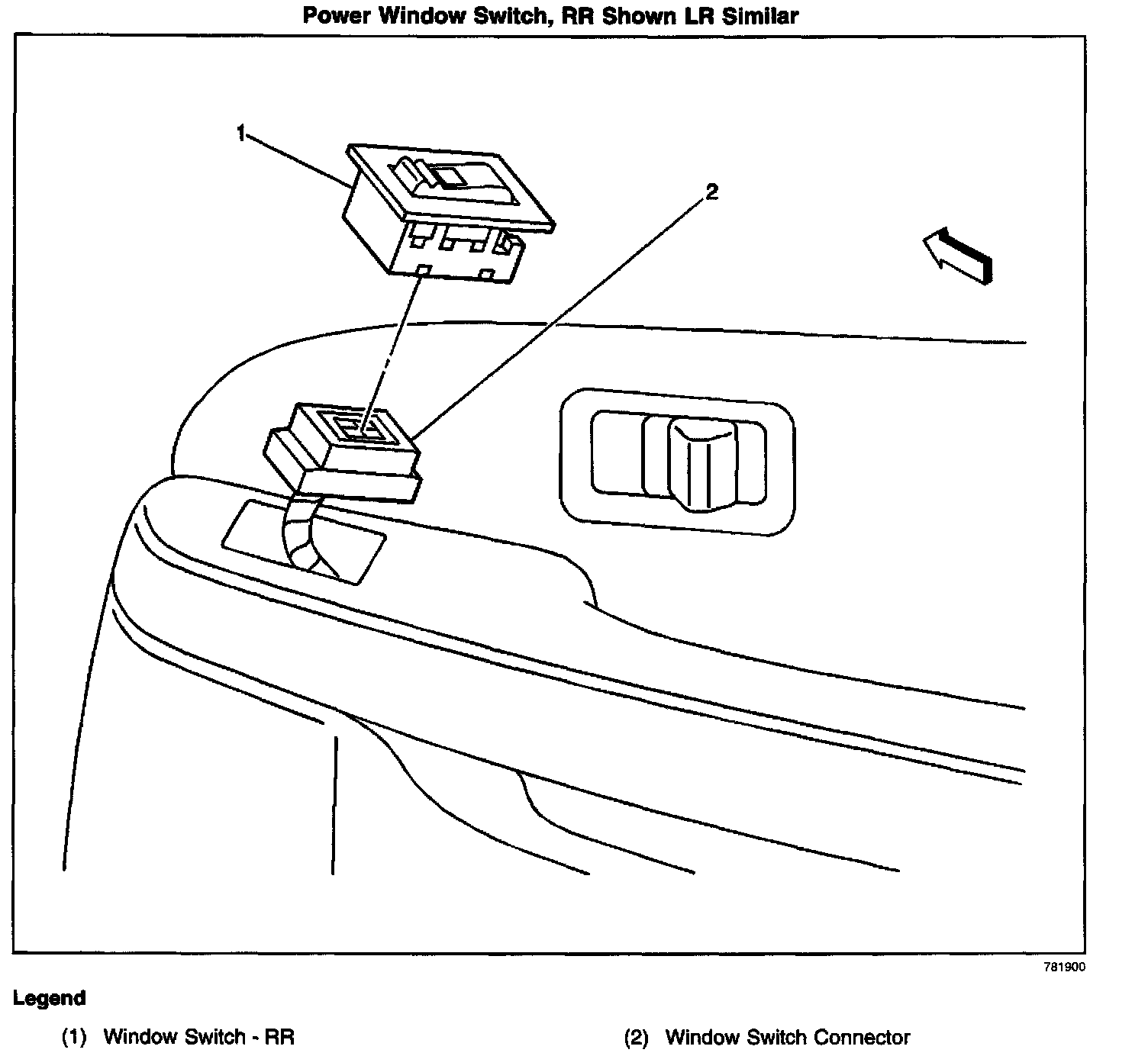 Power Window Switch, RR Shown LR Similar

1

2

781900

Legend

(1) Window Switch - RR

(2) Window Switch Connector