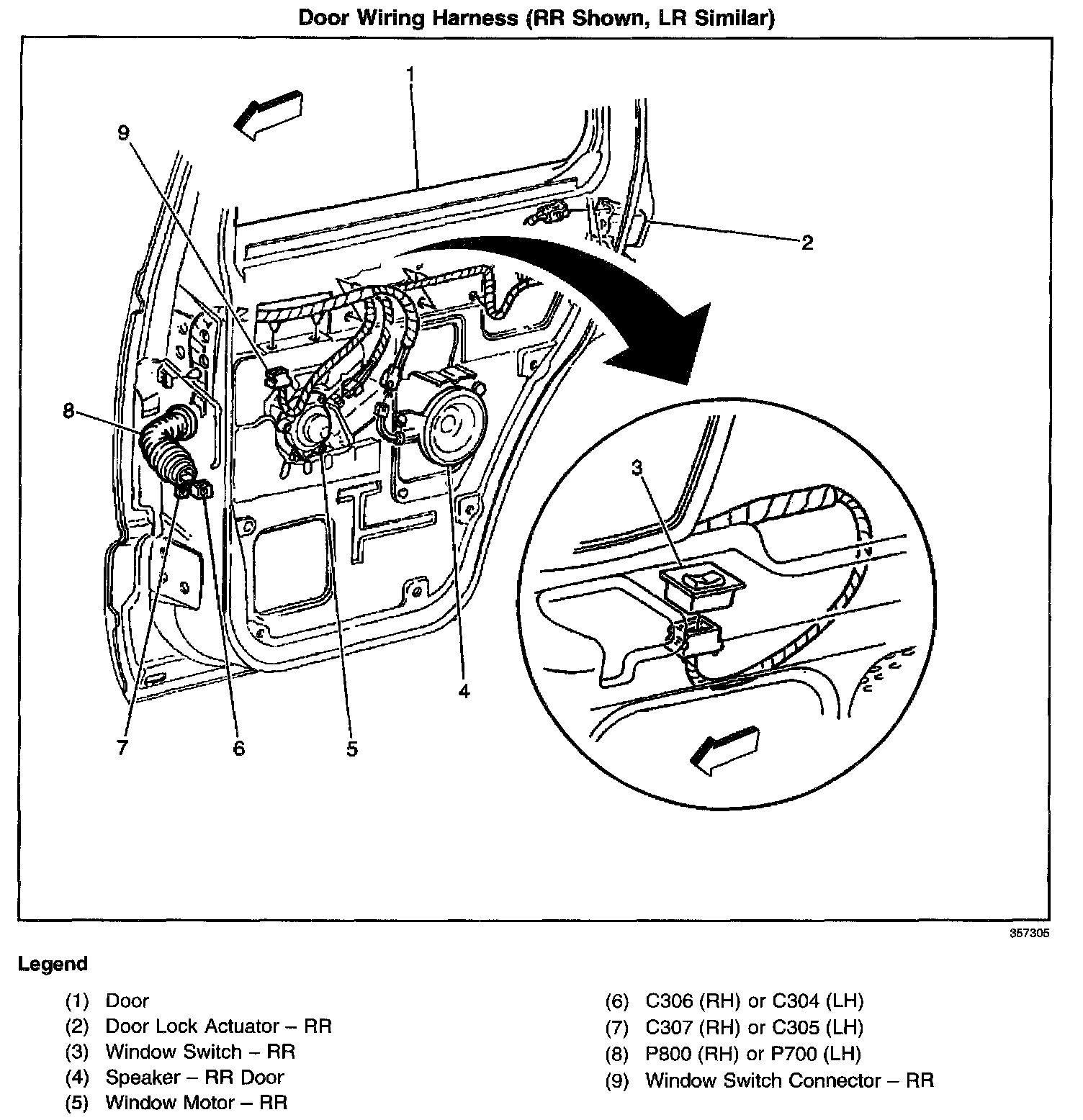 Door Wiring Harness (RR Shown, LR Similar)

1
9
2
8
3
4
7
6
5

357305

Legend

(1) Door
(2) Door Lock Actuator – RR
(3) Window Switch – RR
(4) Speaker – RR Door
(5) Window Motor – RR

(6) C306 (RH) or C304 (LH)
(7) C307 (RH) or C305 (LH)
(8) P800 (RH) or P700 (LH)
(9) Window Switch Connector – RR