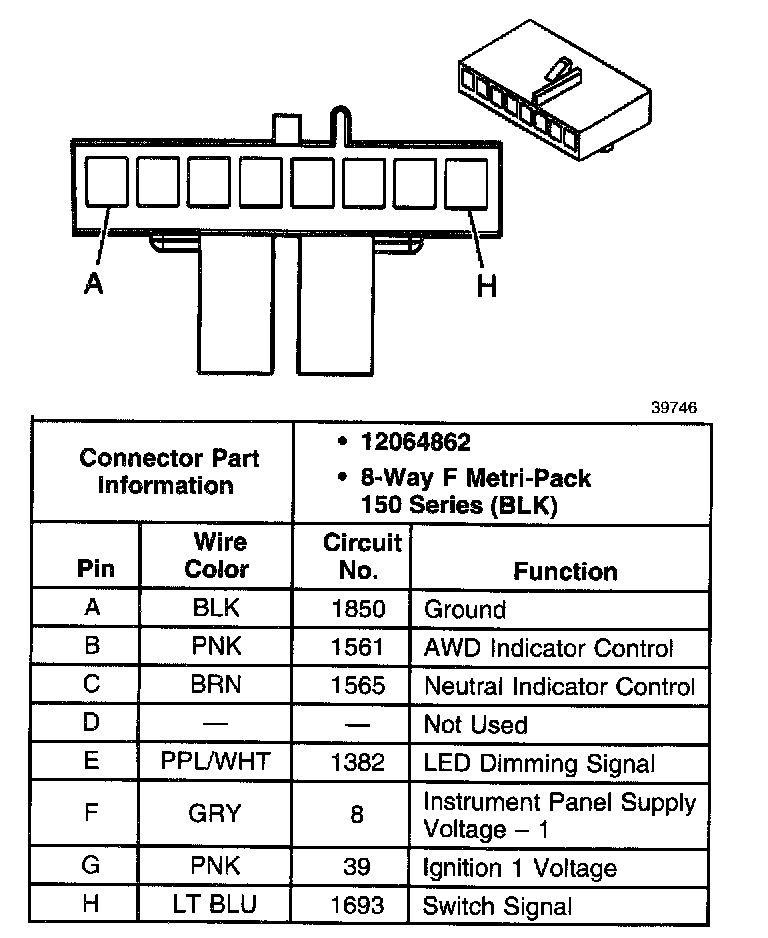 A

H

39746

| Connector Part Information | | • 12064862 • 8-Way F Metri-Pack 150 Series (BLK) | |
|---|---|---|---|
| Pin | Wire Color | Circuit No. | Function |
| A | BLK | 1850 | Ground |
| B | PNK | 1561 | AWD Indicator Control |
| C | BRN | 1565 | Neutral Indicator Control |
| D | — | — | Not Used |
| E | PPL/WHT | 1382 | LED Dimming Signal |
| F | GRY | 8 | Instrument Panel Supply Voltage – 1 |
| G | PNK | 39 | Ignition 1 Voltage |
| H | LT BLU | 1693 | Switch Signal |