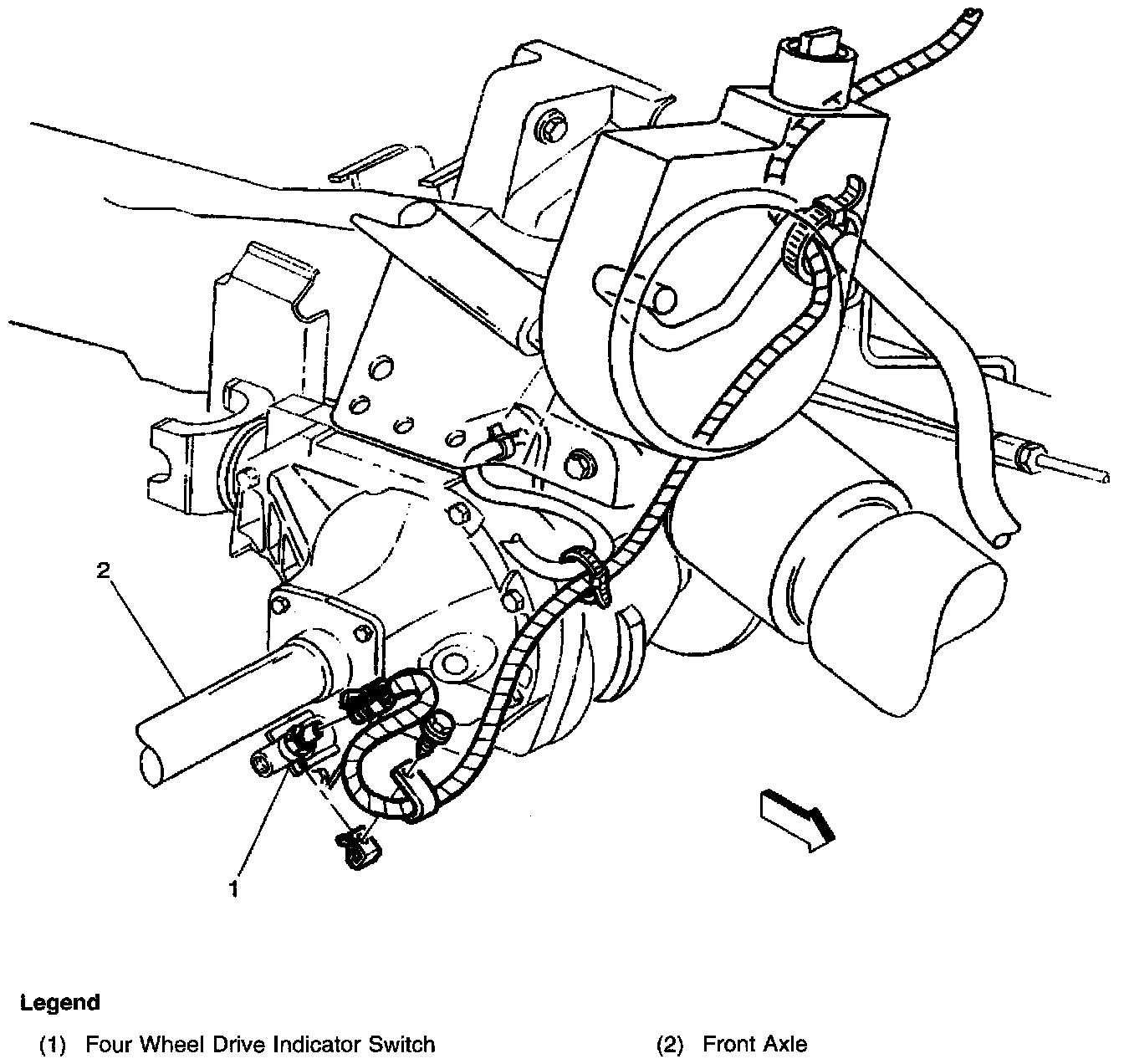 2

1

Legend

(1) Four Wheel Drive Indicator Switch

(2) Front Axle