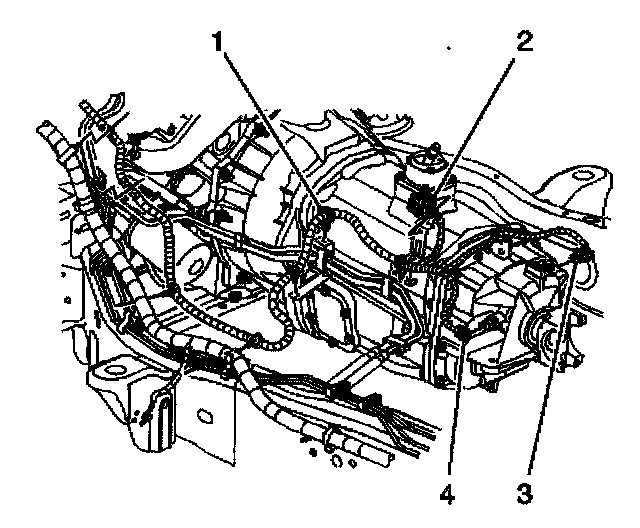 1
2
4
3