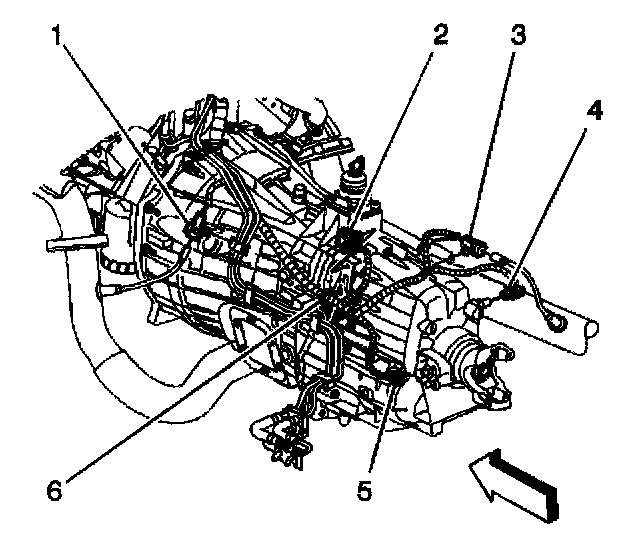 1
2
3
4
6
5